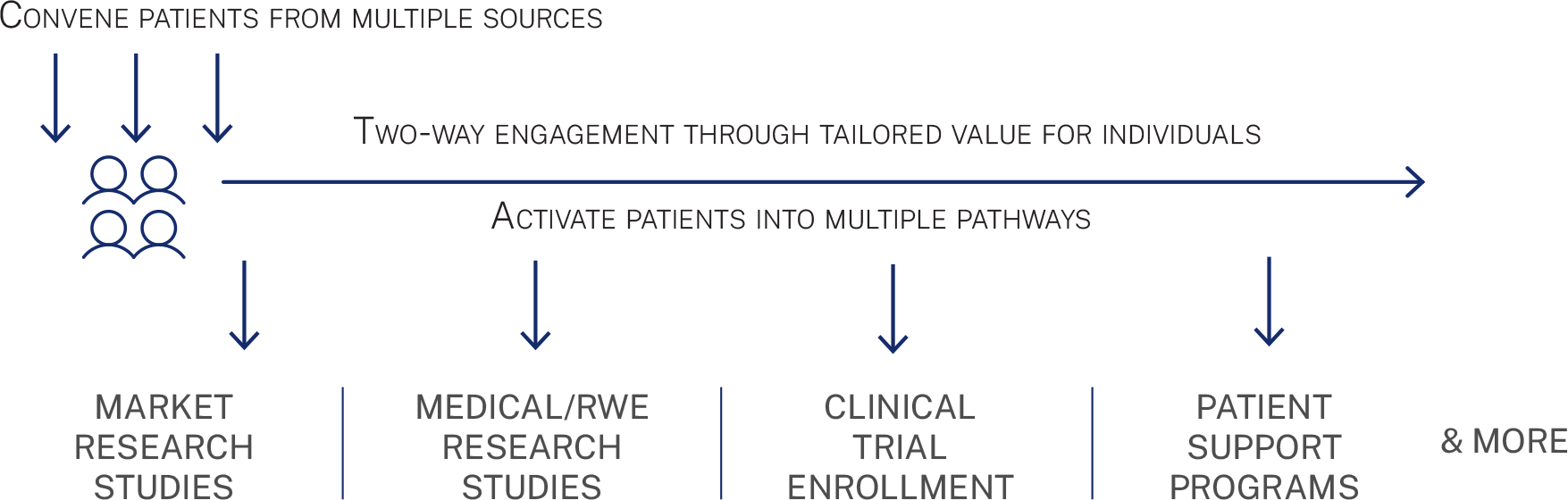 CONVENE PATIENTS FROM MULTIPLE SOURCES

TWO-WAY ENGAGEMENT THROUGH TAILORED VALUE FOR INDIVIDUALS

ACTIVATE PATIENTS INTO MULTIPLE PATHWAYS

MARKET RESEARCH STUDIES

MEDICAL/RWE RESEARCH STUDIES

CLINICAL TRIAL ENROLLMENT

PATIENT SUPPORT PROGRAMS

& MORE